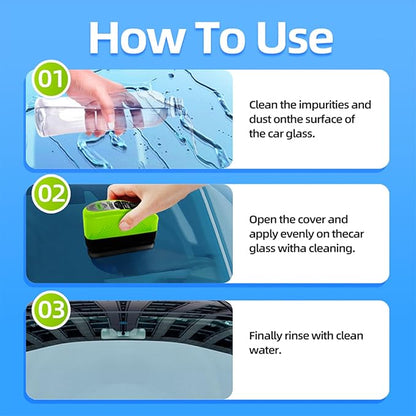 How To Use

01

Clean the impurities and dust onthe surface of the car glass.

02

Open the cover and apply evenly on thecar glass witha cleaning.

03

Finally rinse with clean water.