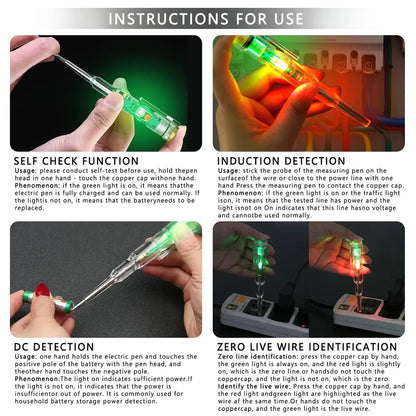 INSTRUCTIONS FOR USE

SELF CHECK FUNCTION
Usage: please conduct self-test before use, hold thepen head in one hand - touch the copper cap withone hand.
Phenomenon: if the green light is on, it means thatthe electric pen is fully charged and can be used normally. If the lightis not on, it means that the batteryneeds to be replaced.

INDUCTION DETECTION
Usage: stick the probe of the measuring pen on the surfaceof the wire or close to the power line with one hand Press the measuring pen to contact the copper cap.
Phenomenon: if the green light is on or the traffic light ison, it means that the tested line has power and the light isnot on On indicates that this line hasno voltage and cannotbe used normally.

DC DETECTION
Usage: one hand holds the electric pen and touches the positive pole of the battery with the pen head, and theother hand touches the negative pole.
Phenomenon:The light on indicates sufficient power.If the light is not on, it indicates that the power is insufficientor out of power. It is commonly used for household battery storage power detection.

ZERO LIVE WIRE IDENTIFICATION
Zero line identification: press the copper cap by hand, the green light is always on, and the red light is slightly on, which is the zero line.or handsdo not touch the coppercap, and the light is not on, which is the zero.
Identify the live wire: Press the copper cap by hand, and the red light andgreen light are highlighted as the live wire af the same time.Or hands do not touch the coppercap, and the green light is the live wire.