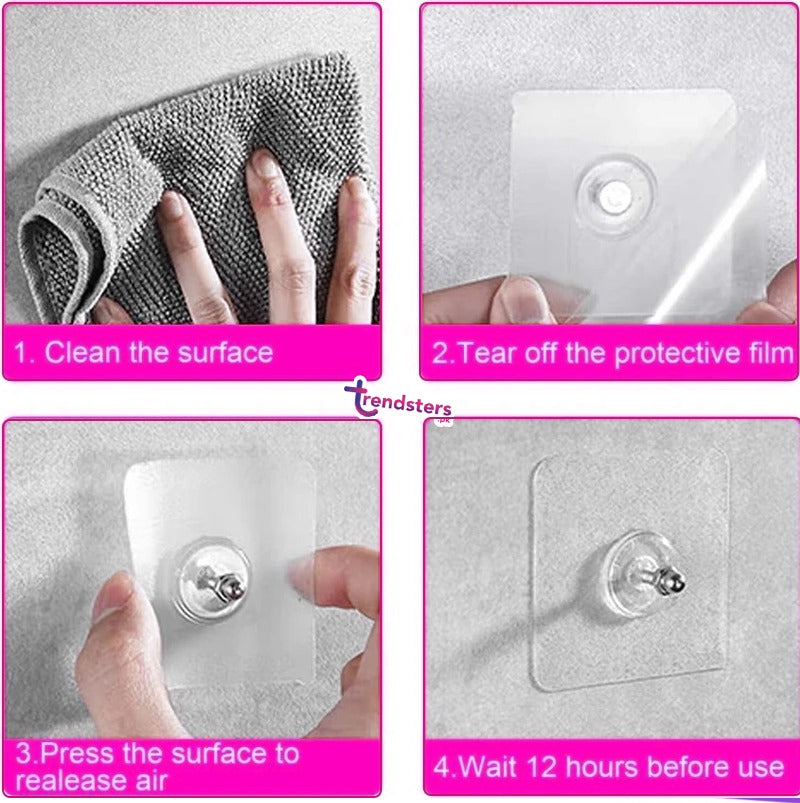 1. Clean the surface

2.Tear off the protective film

trendsters
.pk

3.Press the surface to realease air

4.Wait 12 hours before use