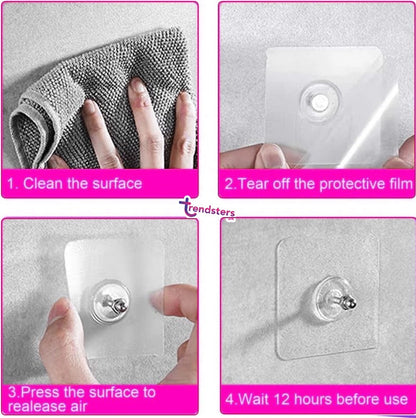 1. Clean the surface

2.Tear off the protective film

trendsters

3.Press the surface to realease air

4.Wait 12 hours before use